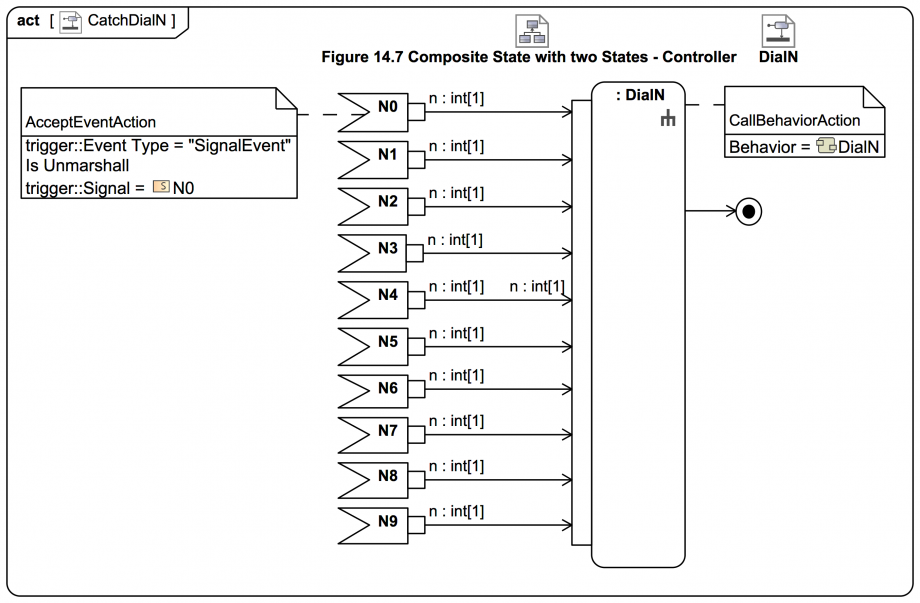 act [ CatchDialN ]

Figure 14.7 Composite State with two States - Controller

DialN

AcceptEventAction
trigger::Event Type = "SignalEvent"
Is Unmarshall
trigger::Signal = N0

N0 n : int[1]
N1 n : int[1]
N2 n : int[1]
N3 n : int[1]
N4 n : int[1] n : int[1]
N5 n : int[1]
N6 n : int[1]
N7 n : int[1]
N8 n : int[1]
N9 n : int[1]

: DialN

CallBehaviorAction
Behavior = DialN