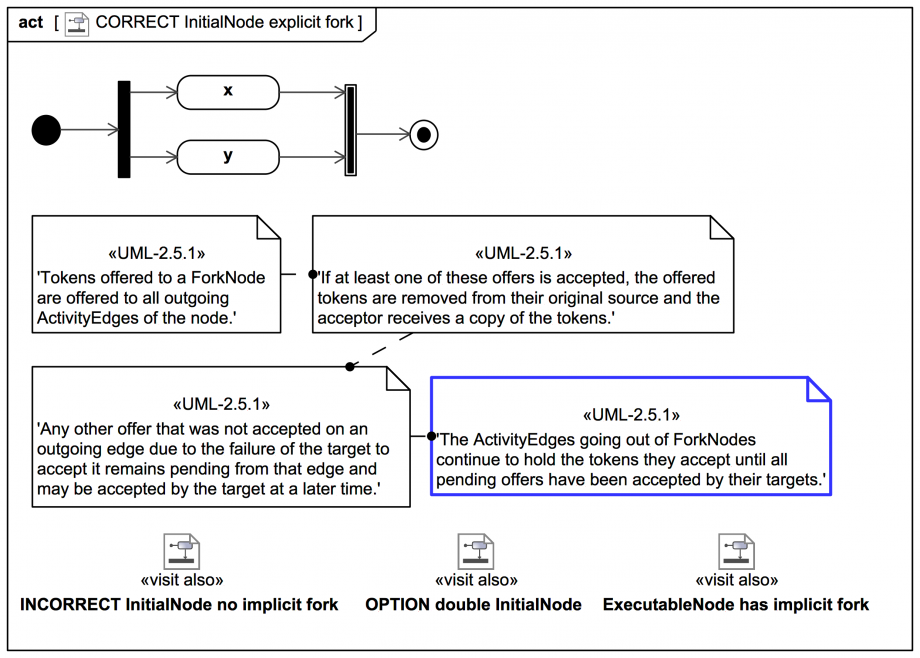 act [ CORRECT InitialNode explicit fork ]

x

y

«UML-2.5.1»
'Tokens offered to a ForkNode are offered to all outgoing ActivityEdges of the node.'

«UML-2.5.1»
'If at least one of these offers is accepted, the offered tokens are removed from their original source and the acceptor receives a copy of the tokens.'

«UML-2.5.1»
'Any other offer that was not accepted on an outgoing edge due to the failure of the target to accept it remains pending from that edge and may be accepted by the target at a later time.'

«UML-2.5.1»
'The ActivityEdges going out of ForkNodes continue to hold the tokens they accept until all pending offers have been accepted by their targets.'

«visit also»
INCORRECT InitialNode no implicit fork

«visit also»
OPTION double InitialNode

«visit also»
ExecutableNode has implicit fork