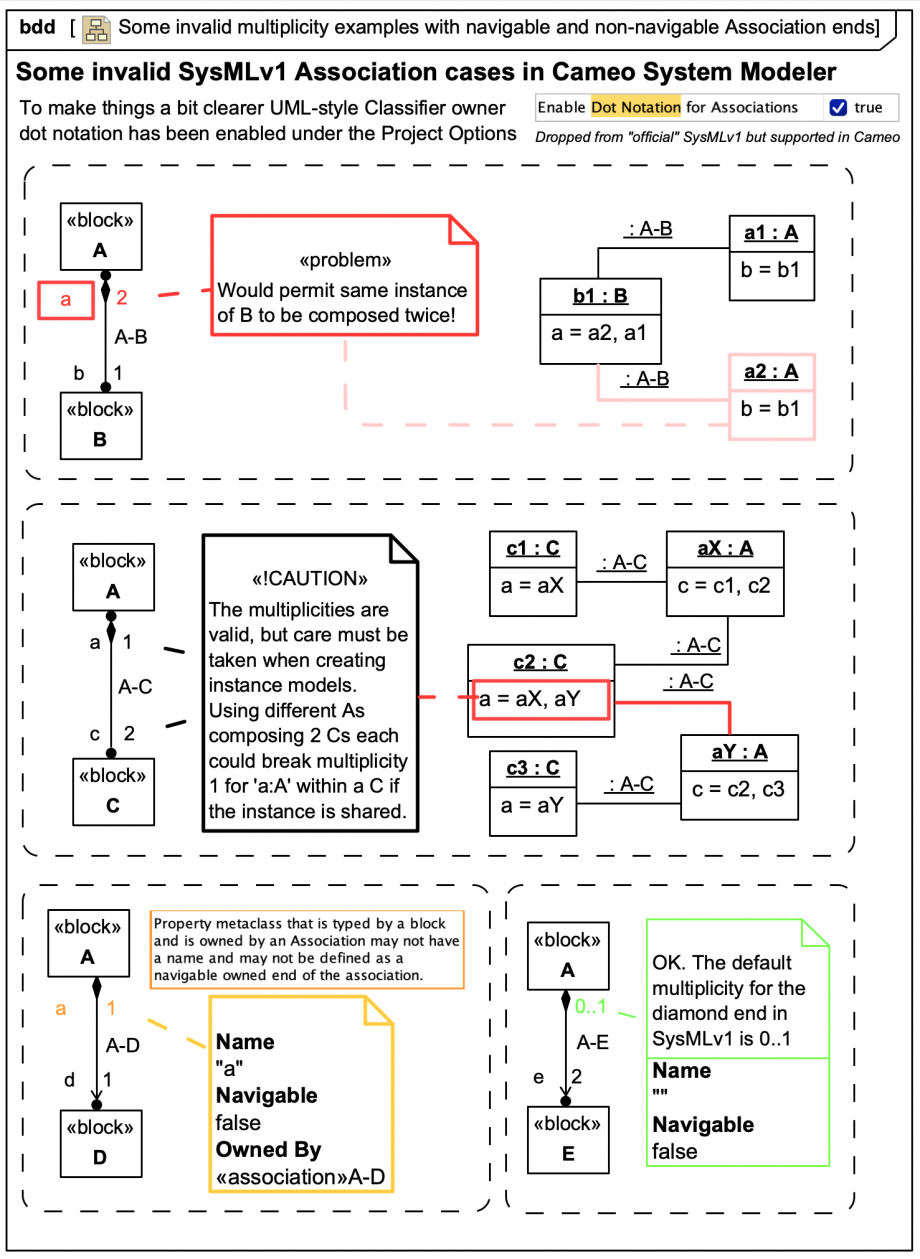 bdd [ Some invalid multiplicity examples with navigable and non-navigable Association ends]

Some invalid SysMLv1 Association cases in Cameo System Modeler

To make things a bit clearer UML-style Classifier owner dot notation has been enabled under the Project Options

Enable Dot Notation for Associations true

Dropped from "official" SysMLv1 but supported in Cameo

«block»
A

a 2

A-B

b 1

«block»
B

«problem»
Would permit same instance of B to be composed twice!

: A-B

a1 : A
b = b1

b1 : B
a = a2, a1

: A-B

a2 : A
b = b1

«block»
A

a 1

A-C

c 2

«block»
C

«!CAUTION»
The multiplicities are valid, but care must be taken when creating instance models. Using different As composing 2 Cs each could break multiplicity 1 for 'a:A' within a C if the instance is shared.

c1 : C
a = aX

: A-C

aX : A
c = c1, c2

: A-C

c2 : C
a = aX, aY

: A-C

aY : A
c = c2, c3

c3 : C
a = aY

: A-C

«block»
A

a 1

A-D

d 1

«block»
D

Property metaclass that is typed by a block and is owned by an Association may not have a name and may not be defined as a navigable owned end of the association.

Name
"a"
Navigable
false
Owned By
«association»A-D

«block»
A

0..1

A-E

e 2

«block»
E

OK. The default multiplicity for the diamond end in SysMLv1 is 0..1

Name
""
Navigable
false