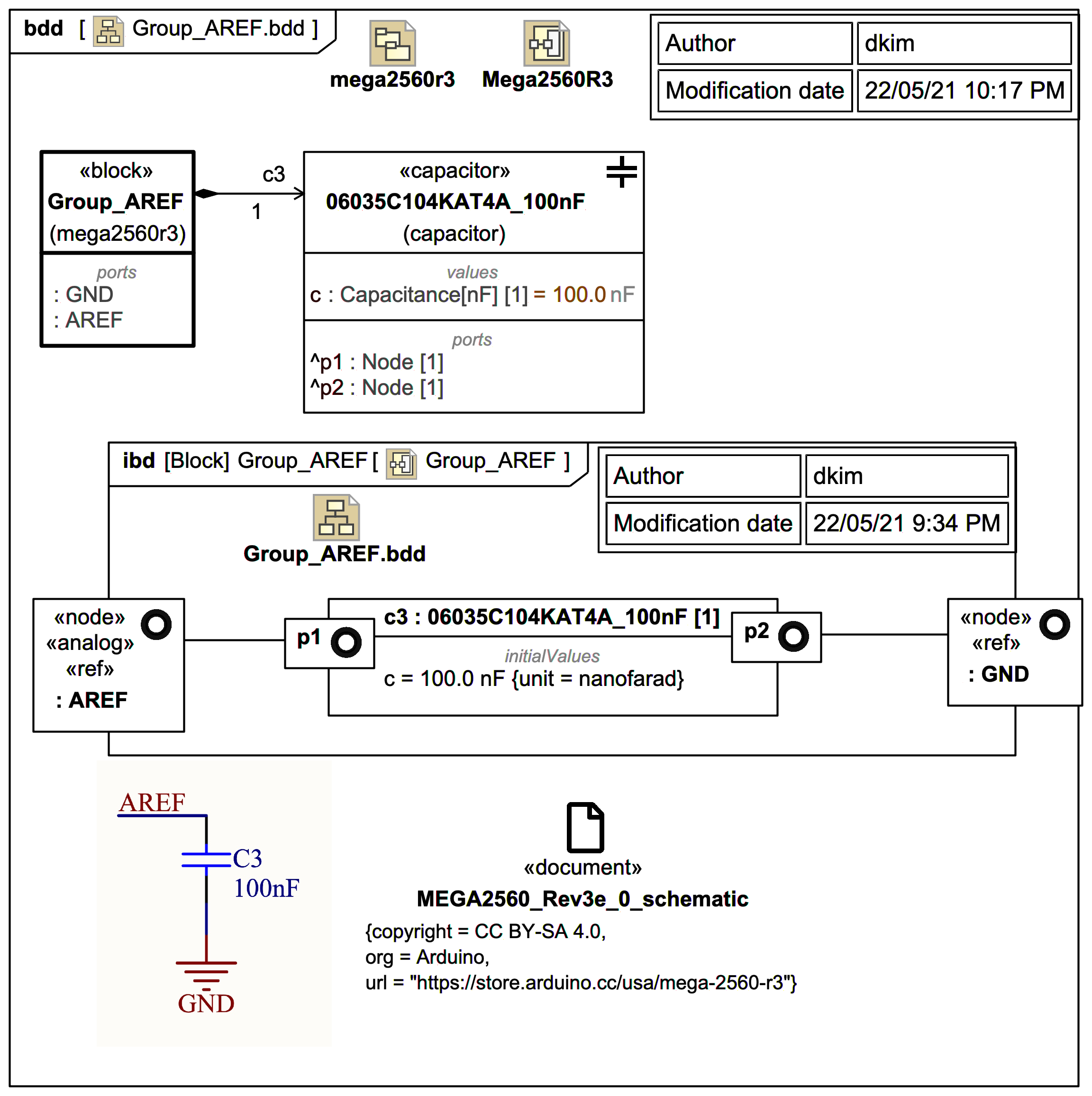 bdd [ Group_AREF.bdd ]

mega2560r3

Mega2560R3

| Author | dkim |
|---|---|
| Modification date | 22/05/21 10:17 PM |

«block»
Group_AREF
(mega2560r3)
ports
: GND
: AREF

c3
1

«capacitor»
06035C104KAT4A_100nF
(capacitor)
values
c : Capacitance[nF] [1] = 100.0 nF
ports
^p1 : Node [1]
^p2 : Node [1]

ibd [Block] Group_AREF [ Group_AREF ]

| Author | dkim |
|---|---|
| Modification date | 22/05/21 9:34 PM |

Group_AREF.bdd

«node»
«analog»
«ref»
: AREF

p1

c3 : 06035C104KAT4A_100nF [1]
initialValues
c = 100.0 nF {unit = nanofarad}

p2

«node»
«ref»
: GND

AREF
C3
100nF
GND

«document»
MEGA2560_Rev3e_0_schematic
{copyright = CC BY-SA 4.0,
org = Arduino,
url = "https://store.arduino.cc/usa/mega-2560-r3"}