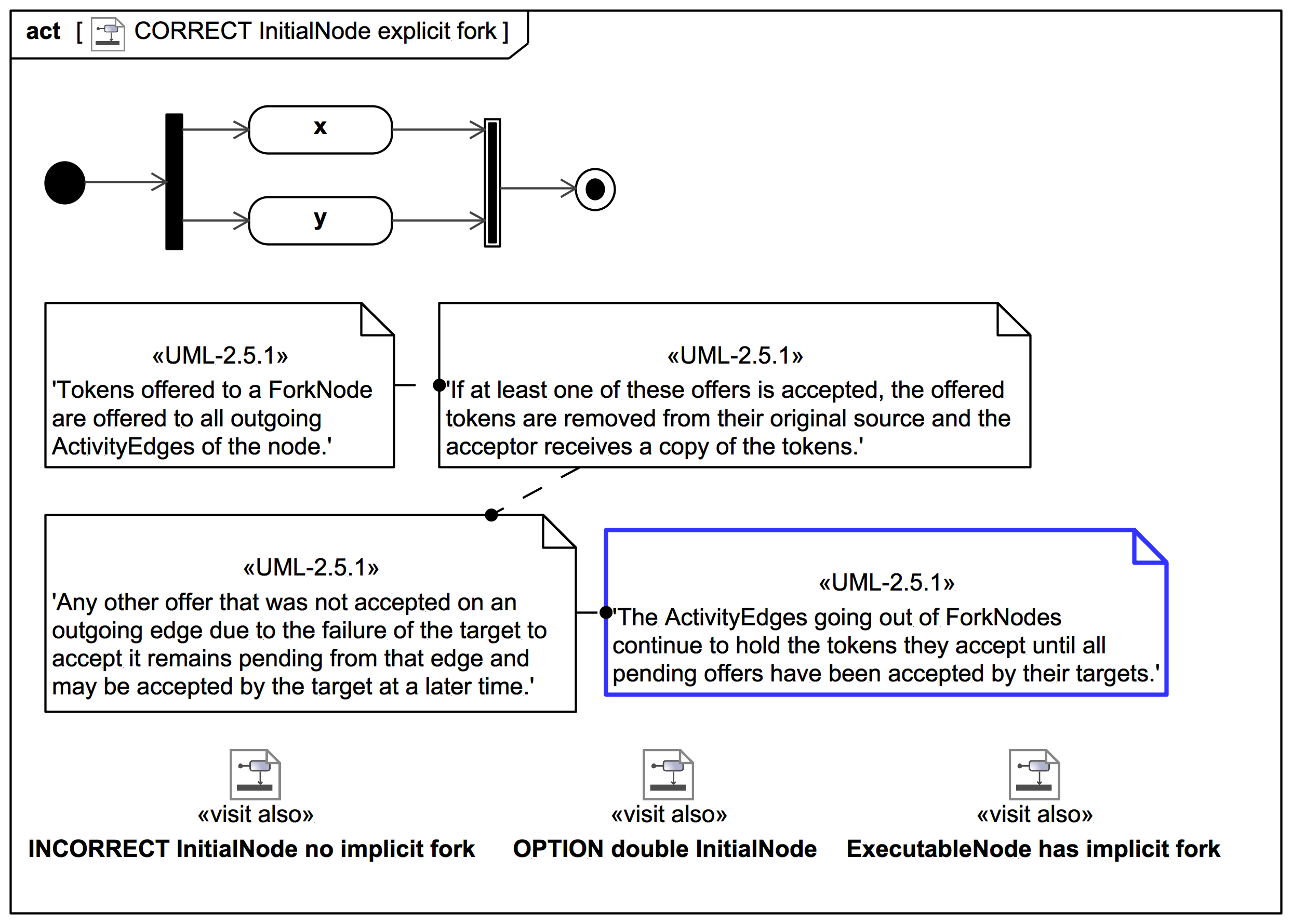 act [ CORRECT InitialNode explicit fork ]

x

y

«UML-2.5.1»
'Tokens offered to a ForkNode are offered to all outgoing ActivityEdges of the node.'

«UML-2.5.1»
'If at least one of these offers is accepted, the offered tokens are removed from their original source and the acceptor receives a copy of the tokens.'

«UML-2.5.1»
'Any other offer that was not accepted on an outgoing edge due to the failure of the target to accept it remains pending from that edge and may be accepted by the target at a later time.'

«UML-2.5.1»
'The ActivityEdges going out of ForkNodes continue to hold the tokens they accept until all pending offers have been accepted by their targets.'

«visit also»
INCORRECT InitialNode no implicit fork

«visit also»
OPTION double InitialNode

«visit also»
ExecutableNode has implicit fork