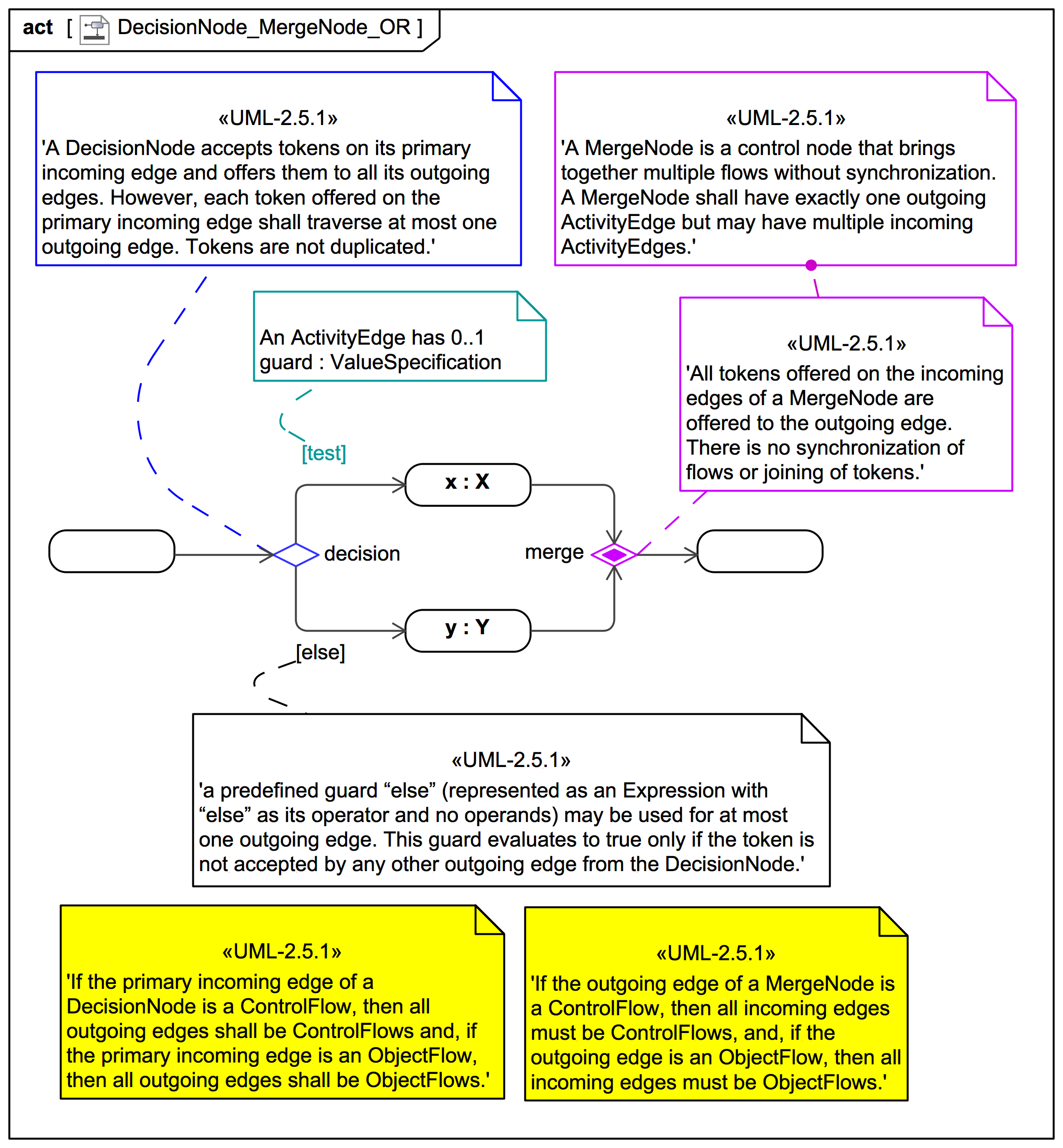 act [ DecisionNode_MergeNode_OR ]

«UML-2.5.1»
'A DecisionNode accepts tokens on its primary incoming edge and offers them to all its outgoing edges. However, each token offered on the primary incoming edge shall traverse at most one outgoing edge. Tokens are not duplicated.'

«UML-2.5.1»
'A MergeNode is a control node that brings together multiple flows without synchronization. A MergeNode shall have exactly one outgoing ActivityEdge but may have multiple incoming ActivityEdges.'

An ActivityEdge has 0..1 guard : ValueSpecification

«UML-2.5.1»
'All tokens offered on the incoming edges of a MergeNode are offered to the outgoing edge. There is no synchronization of flows or joining of tokens.'

[test]

x : X

decision

merge

y : Y

[else]

«UML-2.5.1»
'a predefined guard “else” (represented as an Expression with “else” as its operator and no operands) may be used for at most one outgoing edge. This guard evaluates to true only if the token is not accepted by any other outgoing edge from the DecisionNode.'

«UML-2.5.1»
'If the primary incoming edge of a DecisionNode is a ControlFlow, then all outgoing edges shall be ControlFlows and, if the primary incoming edge is an ObjectFlow, then all outgoing edges shall be ObjectFlows.'

«UML-2.5.1»
'If the outgoing edge of a MergeNode is a ControlFlow, then all incoming edges must be ControlFlows, and, if the outgoing edge is an ObjectFlow, then all incoming edges must be ObjectFlows.'