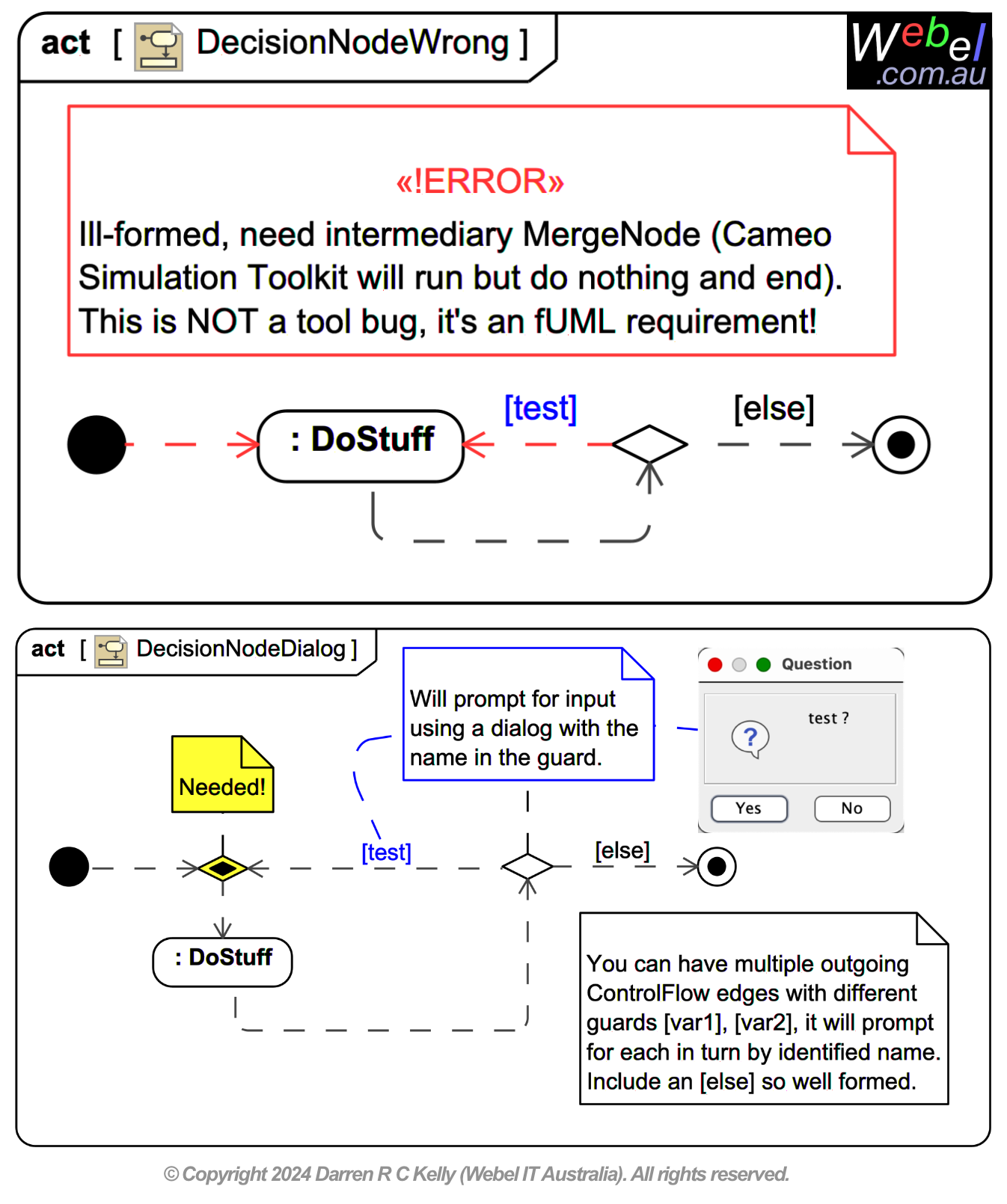 act [ DecisionNodeWrong ]

Webel .com.au

«!ERROR»
Ill-formed, need intermediary MergeNode (Cameo Simulation Toolkit will run but do nothing and end). This is NOT a tool bug, it's an fUML requirement!

: DoStuff

[test]

[else]

act [ DecisionNodeDialog ]

Will prompt for input using a dialog with the name in the guard.

Question

test ?

Yes

No

Needed!

[test]

[else]

: DoStuff

You can have multiple outgoing ControlFlow edges with different guards [var1], [var2], it will prompt for each in turn by identified name. Include an [else] so well formed.

© Copyright 2024 Darren R C Kelly (Webel IT Australia). All rights reserved.