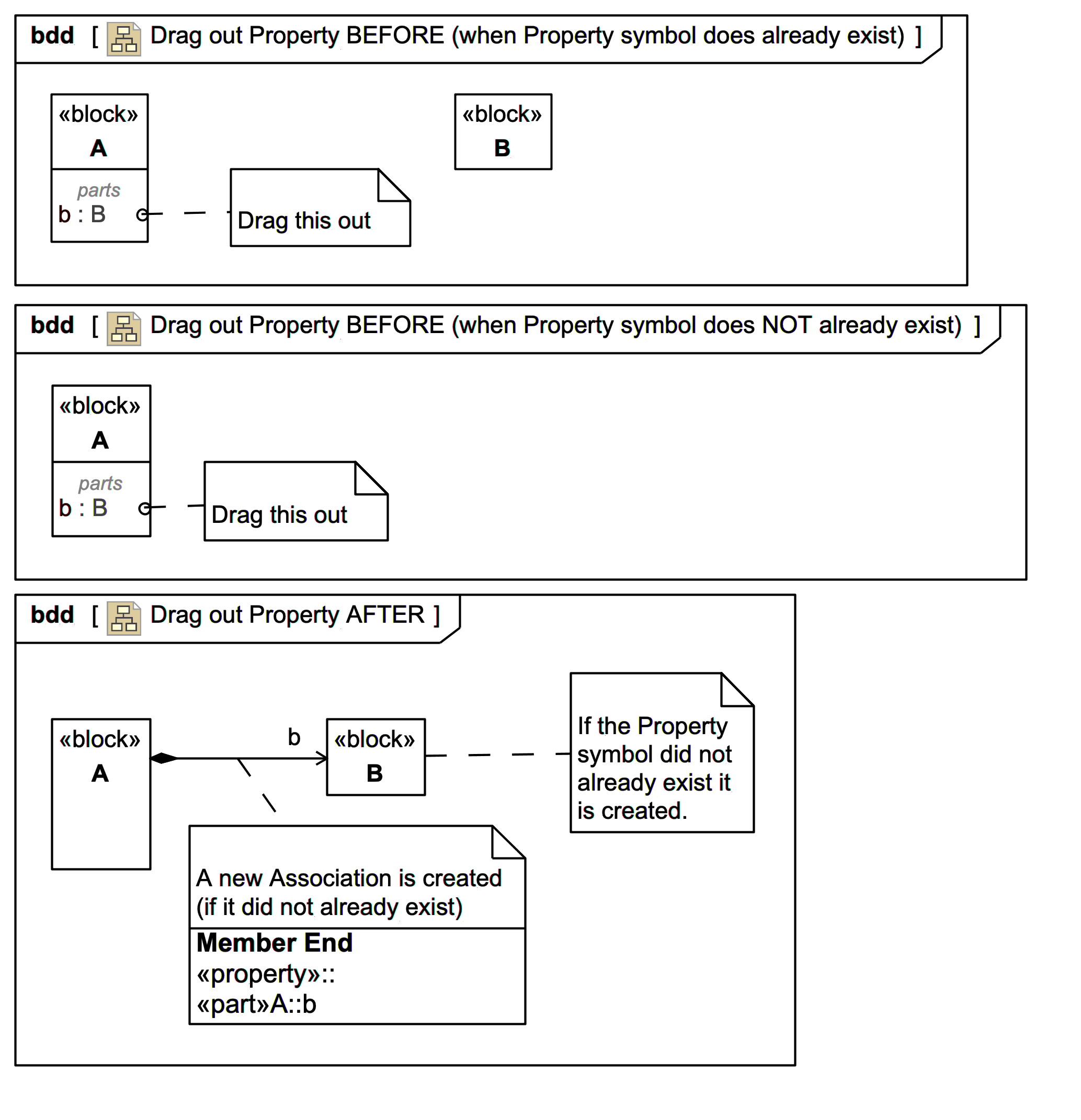 bdd [ Drag out Property BEFORE (when Property symbol does already exist) ]

«block»
A
parts
b : B

Drag this out

«block»
B

bdd [ Drag out Property BEFORE (when Property symbol does NOT already exist) ]

«block»
A
parts
b : B

Drag this out

bdd [ Drag out Property AFTER ]

«block»
A

b

«block»
B

If the Property symbol did not already exist it is created.

A new Association is created (if it did not already exist)
Member End
«property»::
«part»A::b