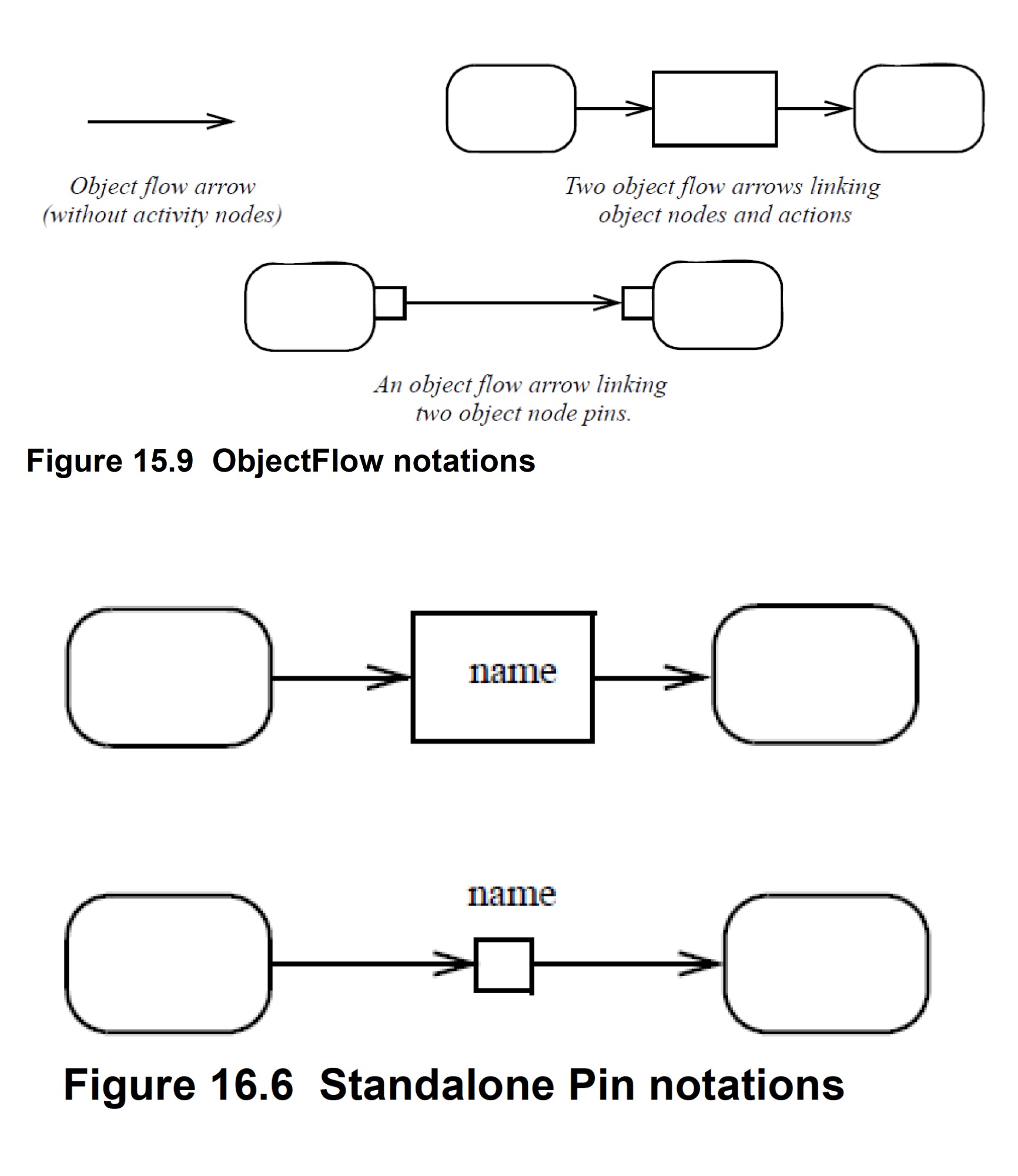 Object flow arrow
(without activity nodes)

Two object flow arrows linking
object nodes and actions

An object flow arrow linking
two object node pins.

Figure 15.9 ObjectFlow notations

name

name

Figure 16.6 Standalone Pin notations